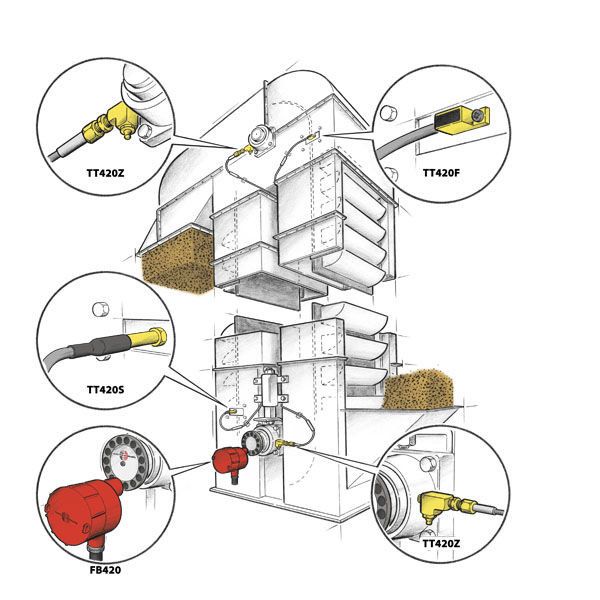 TT420Z

TT420F

TT420S

FB420

TT420Z