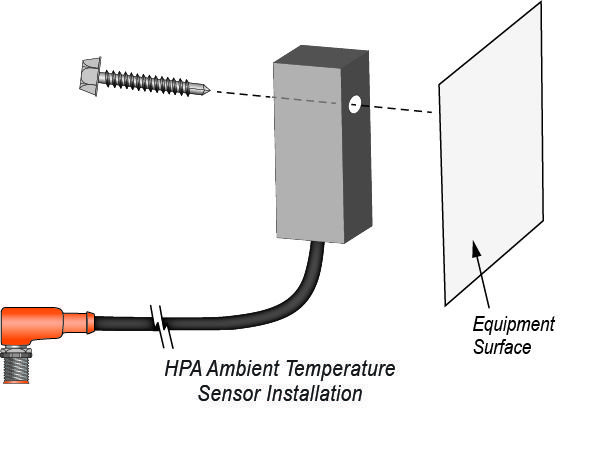 Equipment Surface

HPA Ambient Temperature Sensor Installation