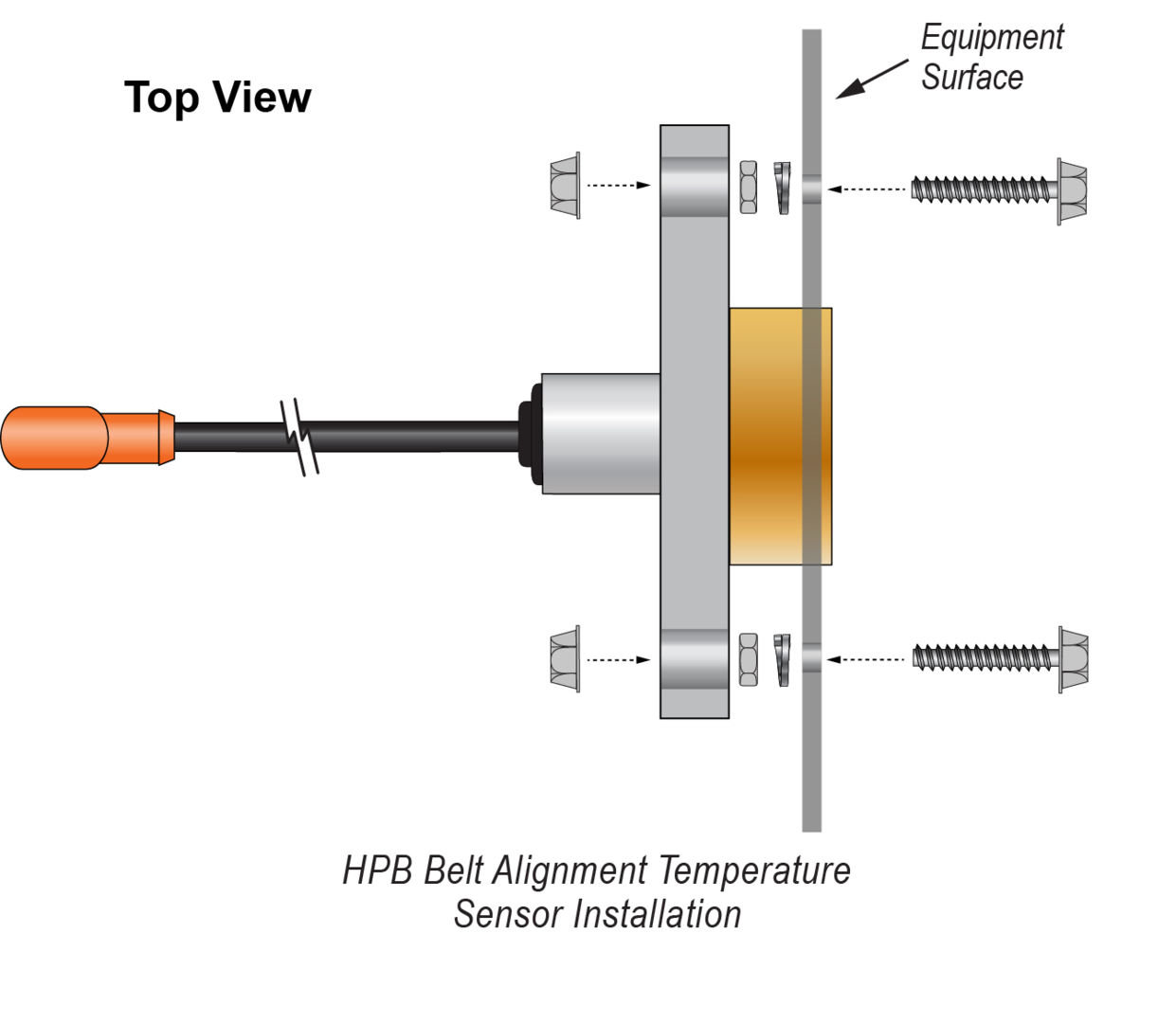 Top View

Equipment Surface

HPB Belt Alignment Temperature Sensor Installation